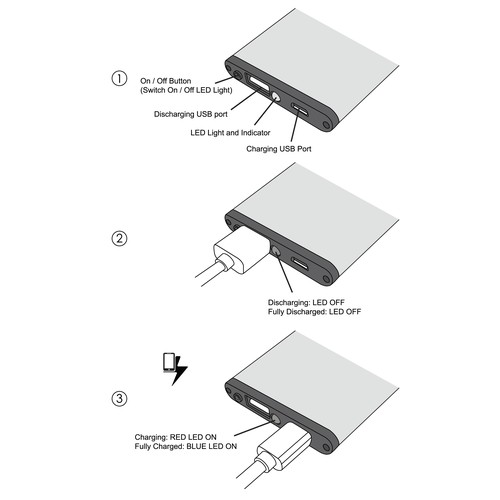 ①

On / Off Button
(Switch On / Off LED Light)

Discharging USB port

LED Light and Indicator

Charging USB Port

②

Discharging: LED OFF
Fully Discharged: LED OFF

③

Charging: RED LED ON
Fully Charged: BLUE LED ON