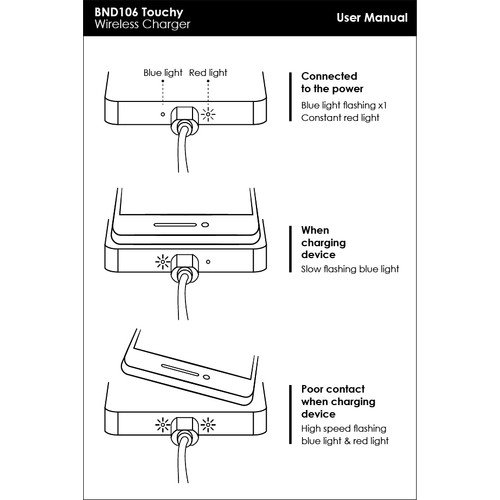 BND106 Touchy
Wireless Charger

User Manual

Blue light Red light

Connected to the power
Blue light flashing x1
Constant red light

When charging device
Slow flashing blue light

Poor contact when charging device
High speed flashing blue light & red light