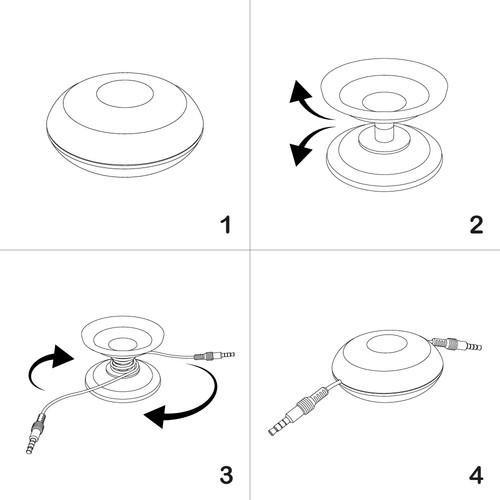 1

2

3

4