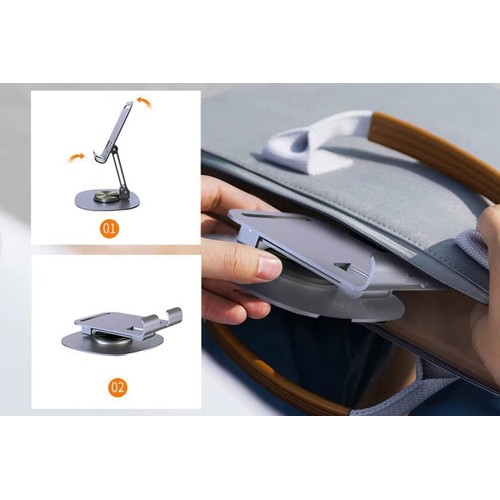 01

02