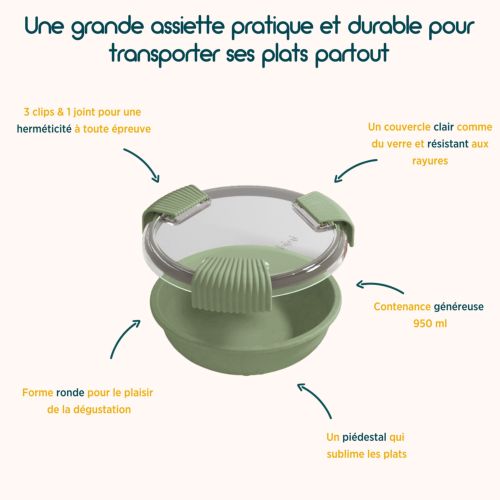 Une grande assiette pratique et durable pour transporter ses plats partout

3 clips & 1 joint pour une herméticité à toute épreuve

Un couvercle clair comme du verre et résistant aux rayures

Contenance généreuse 950 ml

Forme ronde pour le plaisir de la dégustation

Un piédestal qui sublime les plats