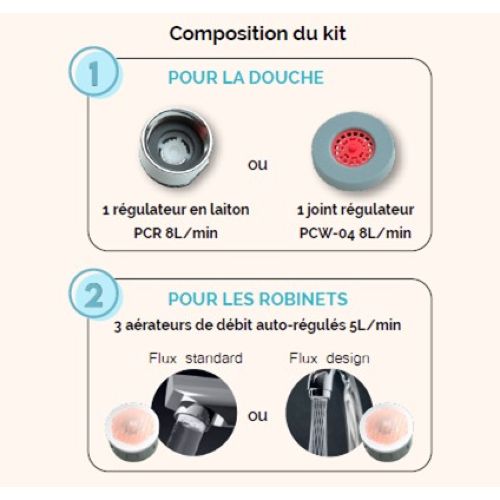 Composition du kit

1

POUR LA DOUCHE

1 régulateur en laiton
PCR 8L/min

ou

1 joint régulateur
PCW-04 8L/min

2

POUR LES ROBINETS

3 aérateurs de débit auto-régulés 5L/min

Flux standard

ou

Flux design